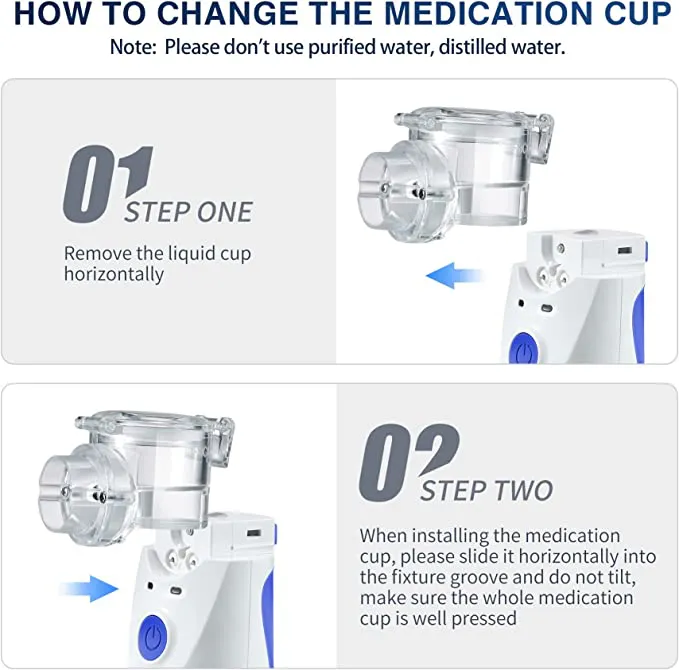 HOW TO CHANGE THE MEDICATION CUP

Note: Please don't use purified water, distilled water.

01
STEP ONE

Remove the liquid cup horizontally

02
STEP TWO

When installing the medication cup, please slide it horizontally into the fixture groove and do not tilt, make sure the whole medication cup is well pressed